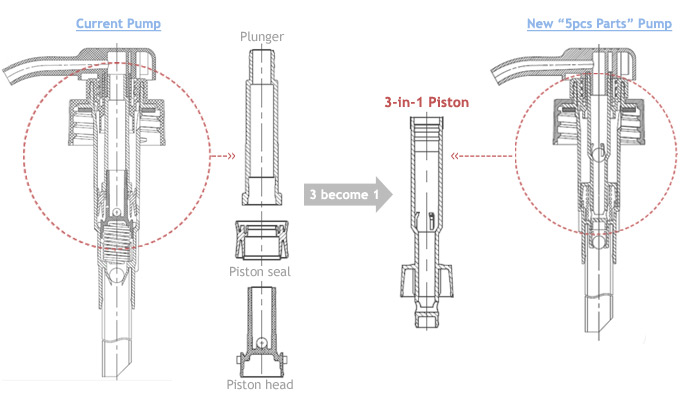 Current Pump

Plunger

Piston seal

Piston head

3 become 1

3-in-1 Piston

New “5pcs Parts” Pump